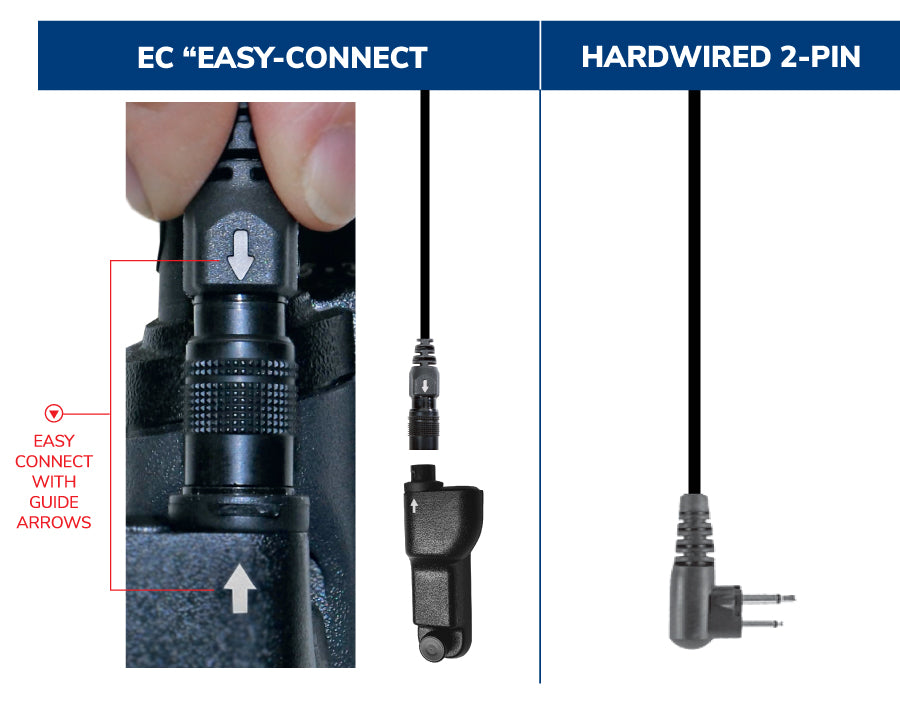 EC “EASY-CONNECT

HARDWIRED 2-PIN

EASY CONNECT WITH GUIDE ARROWS