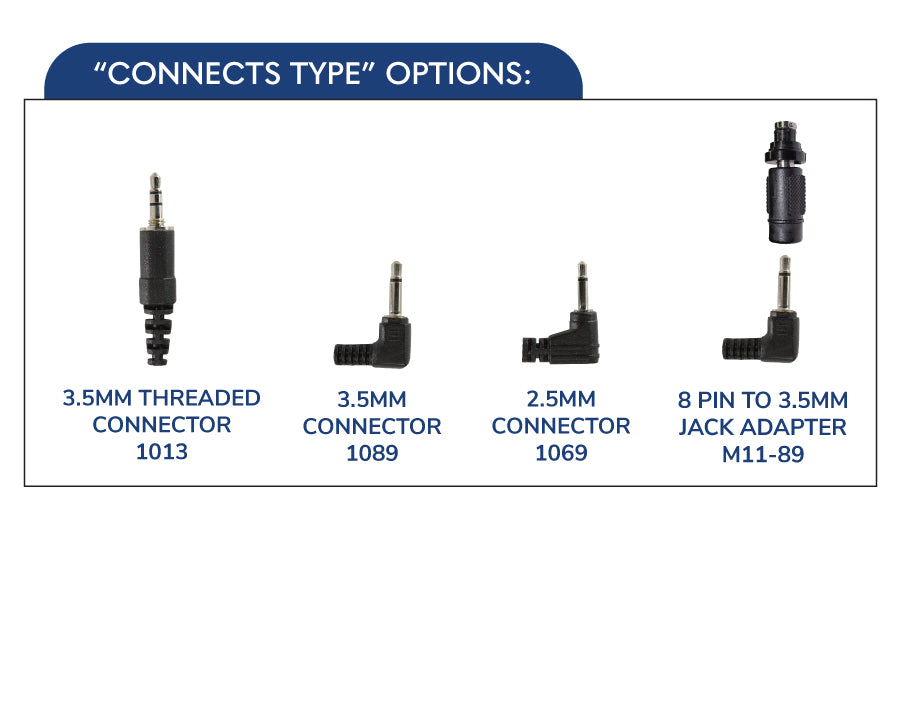 “CONNECTS TYPE” OPTIONS:

3.5MM THREADED CONNECTOR 1013

3.5MM CONNECTOR 1089

2.5MM CONNECTOR 1069

8 PIN TO 3.5MM JACK ADAPTER M11-89